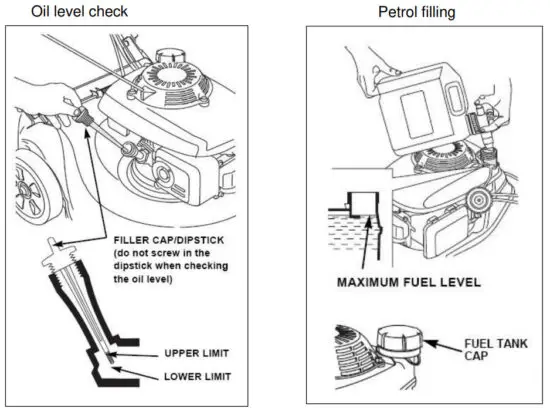 Oil level check

FILLER CAP/DIPSTICK (do not screw in the dipstick when checking the oil level)

UPPER LIMIT

LOWER LIMIT

Petrol filling

MAXIMUM FUEL LEVEL

FUEL TANK CAP