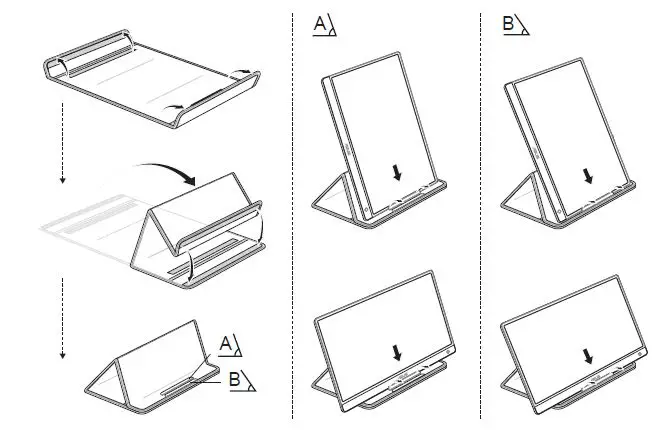 A

B

A

B