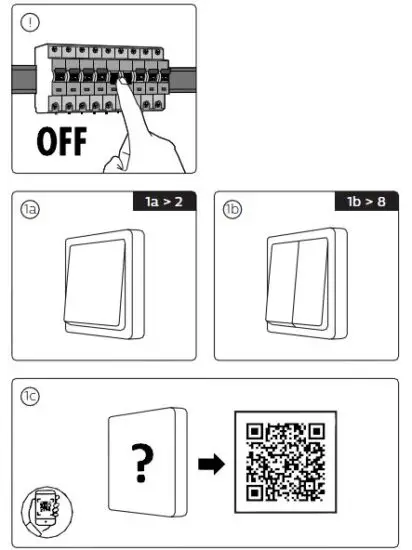 !

OFF

1a

1a > 2

1b

1b > 8

1c

?