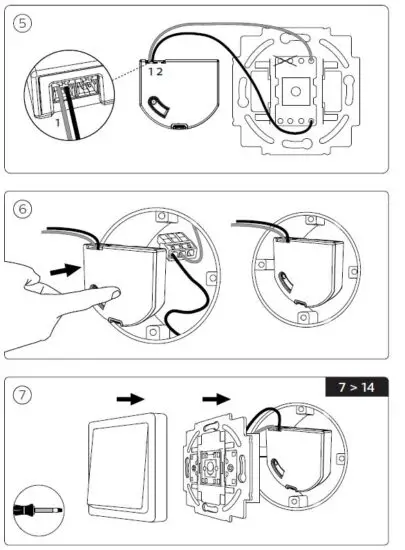 5

1 2

1

6

7

7 > 14