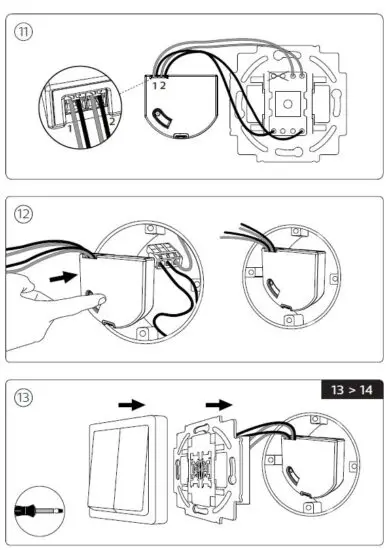 11

1 2

1

2

12

13

13 > 14