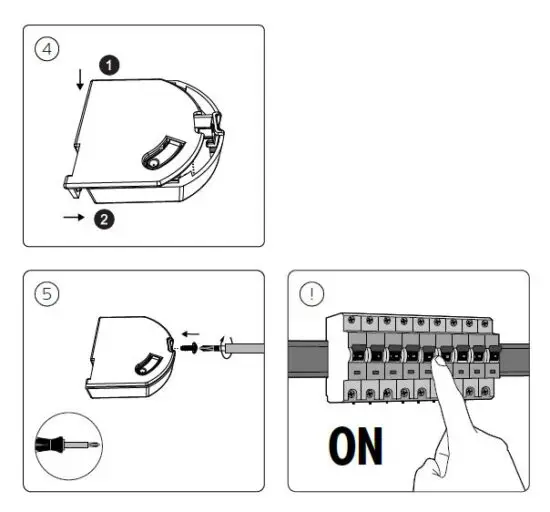 4
1
2

5

!
ON