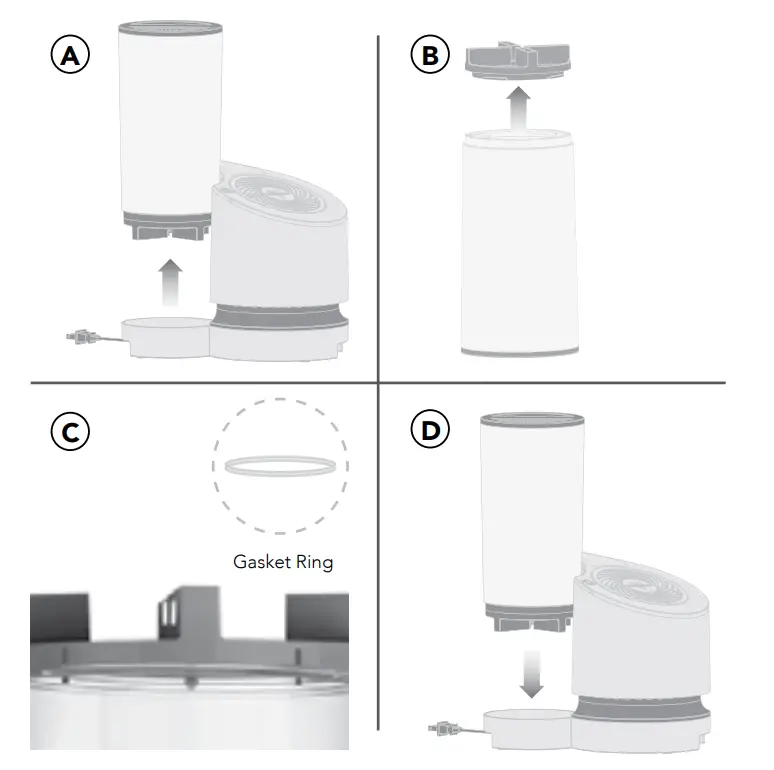 A

B

C

Gasket Ring

D