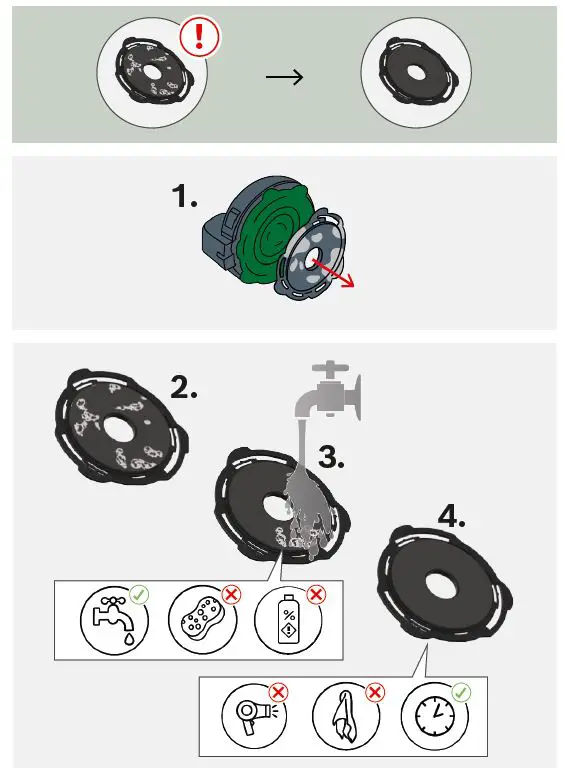 !

1.

2.

3.

4.

%