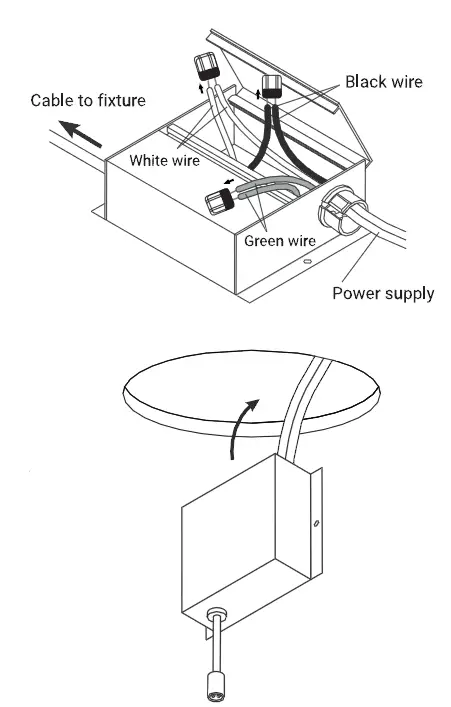 Cable to fixture

Black wire

White wire

Green wire

Power supply