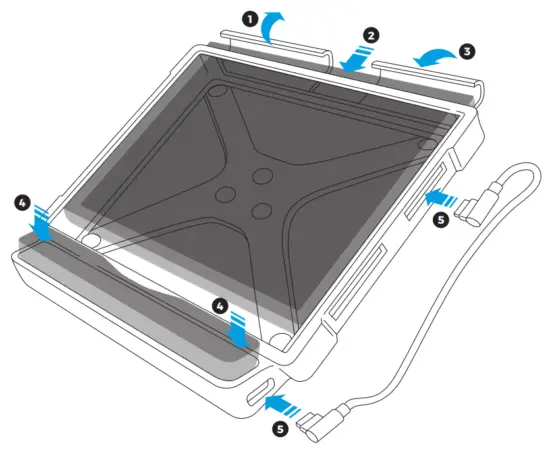 1
2
3
4
5
4
5