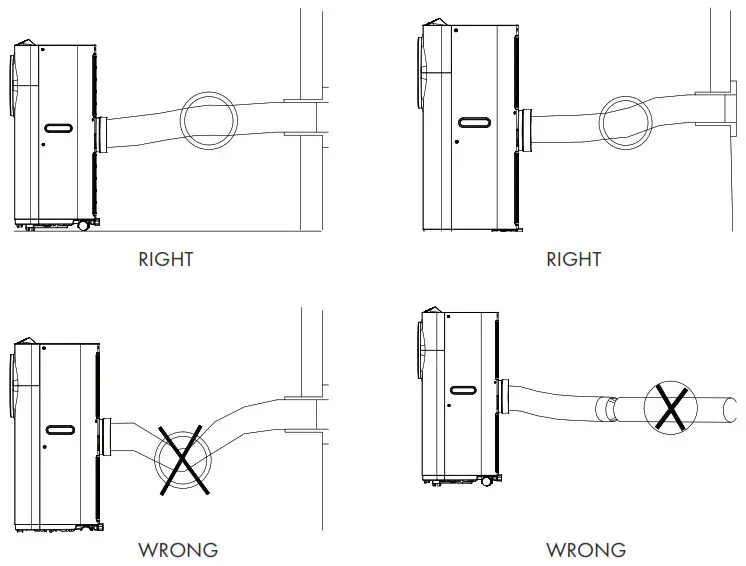 RIGHT

RIGHT

WRONG

WRONG