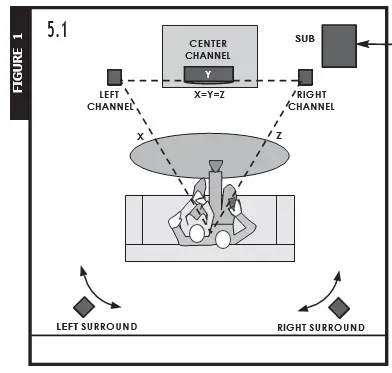 FIGURE 1

5.1

CENTER CHANNEL

SUB

Y

LEFT CHANNEL

X=Y=Z

RIGHT CHANNEL

X

Z

LEFT SURROUND

RIGHT SURROUND