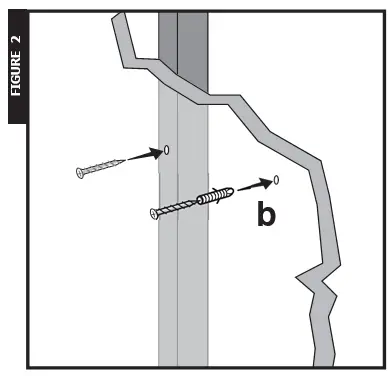 FIGURE 2

b