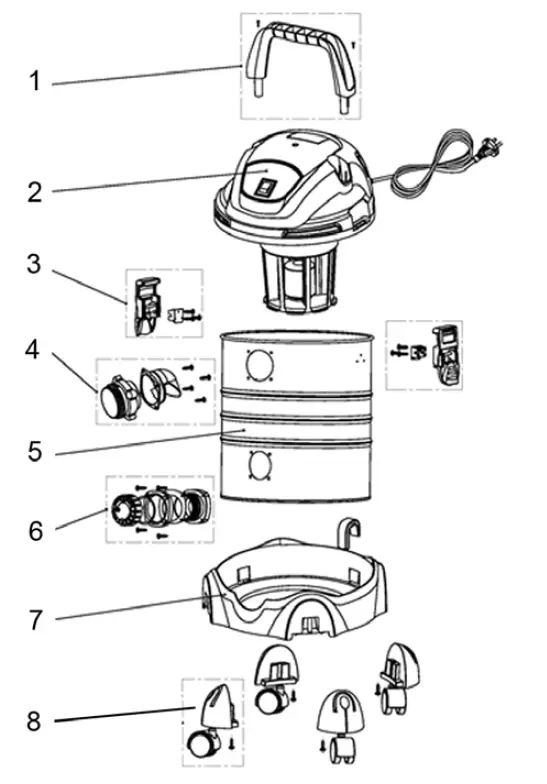 1
2
3
4
5
6
7
8