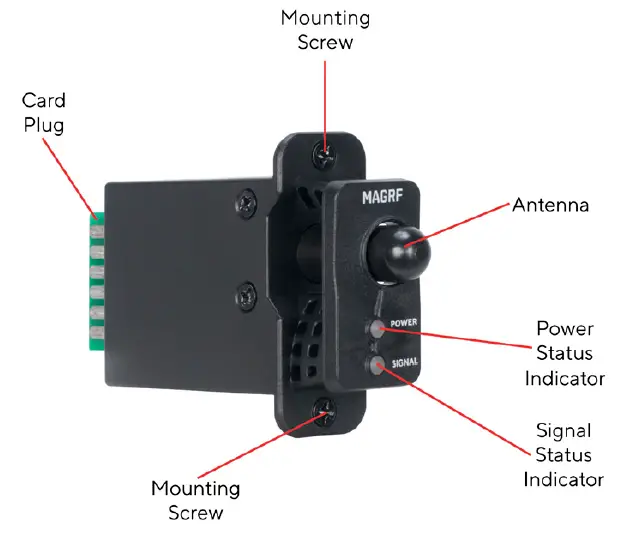 Mounting Screw

Card Plug

MAGRF

Antenna

POWER

SIGNAL

Power Status Indicator

Signal Status Indicator

Mounting Screw