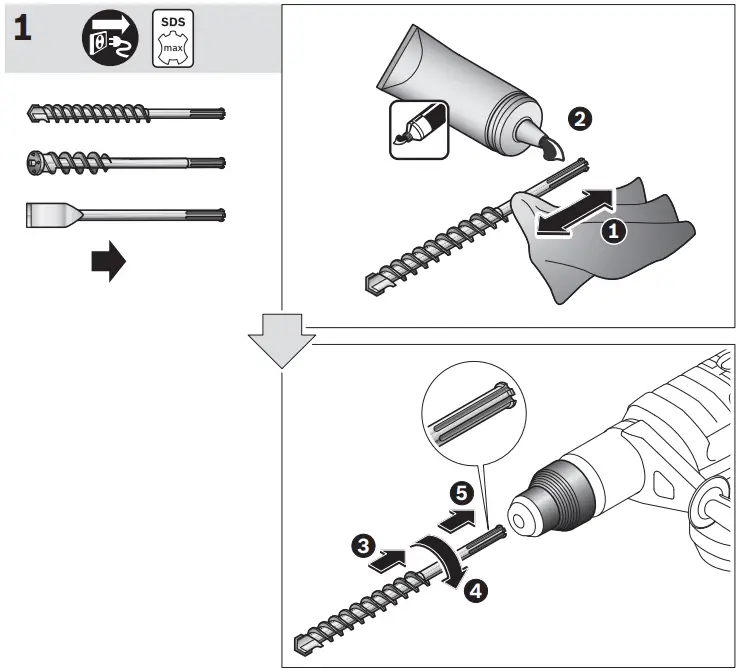 1

SDS
max

2

1

5

3

4