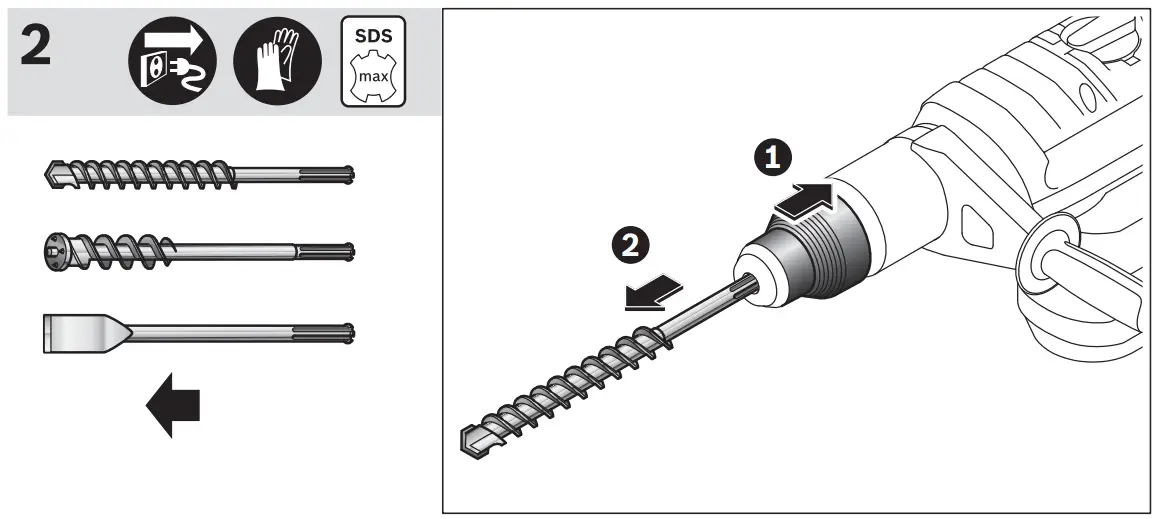 2

SDS
max

1

2