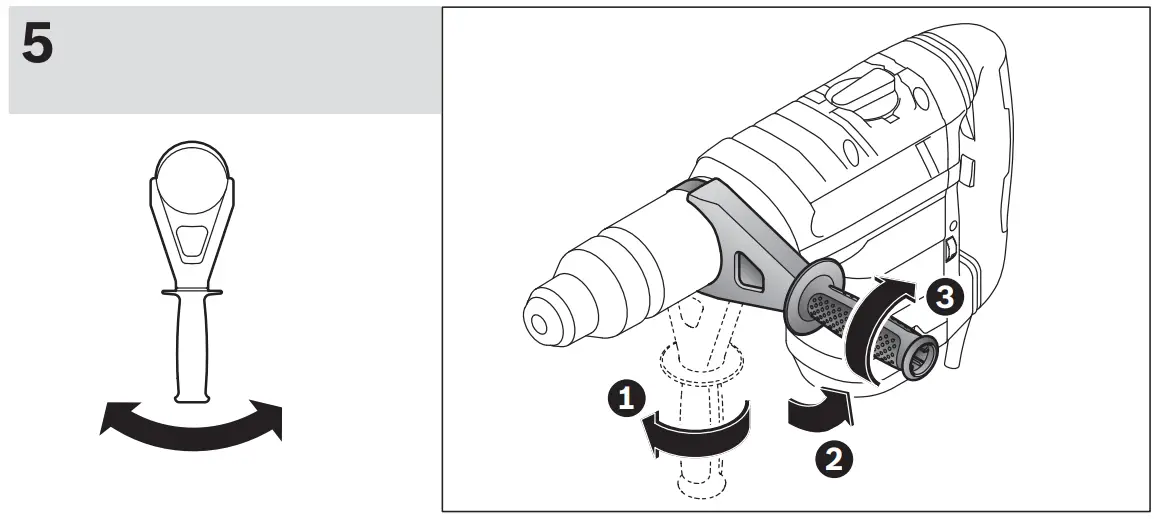 5

1

2

3