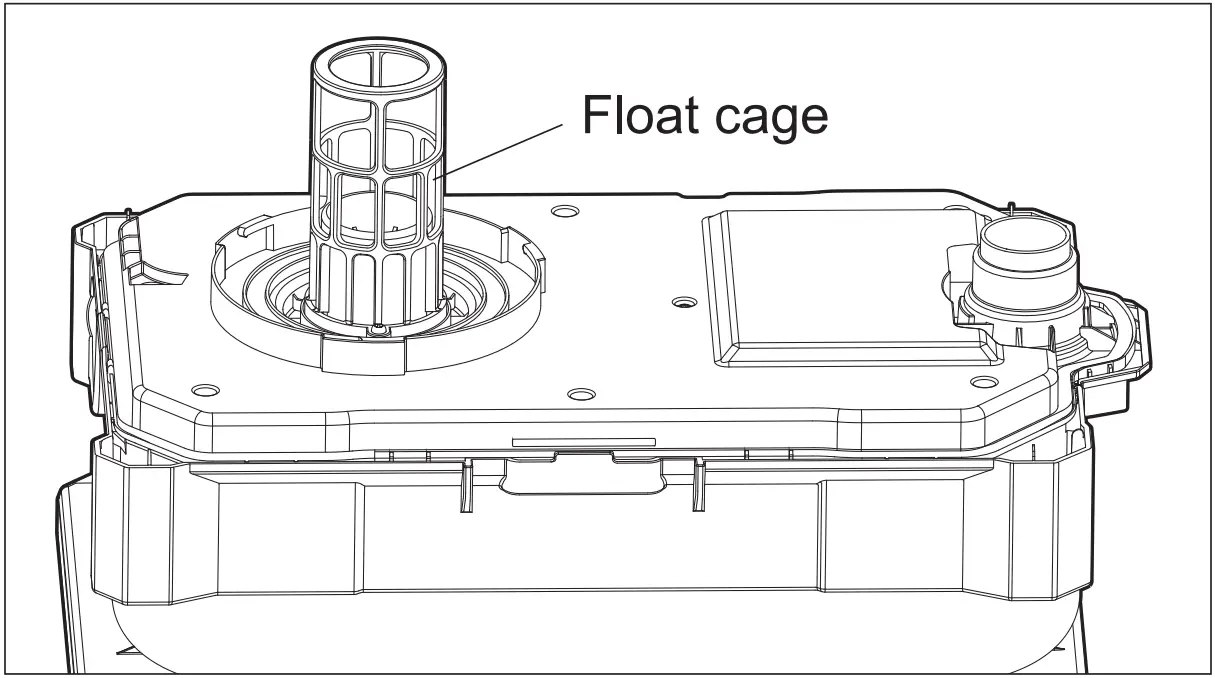 Float cage