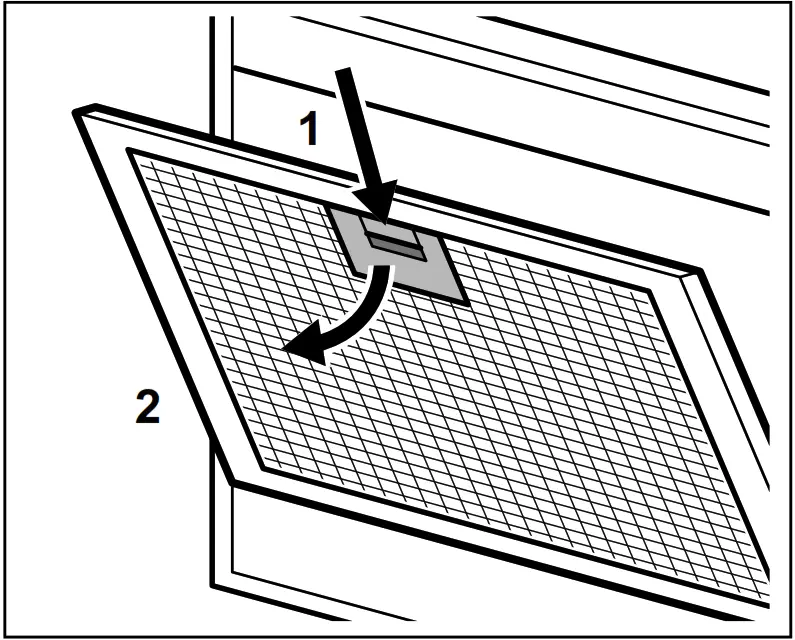 1

2