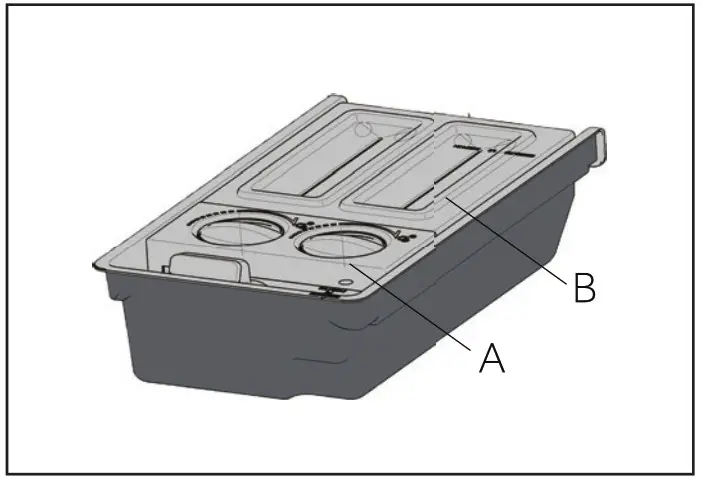 B

A