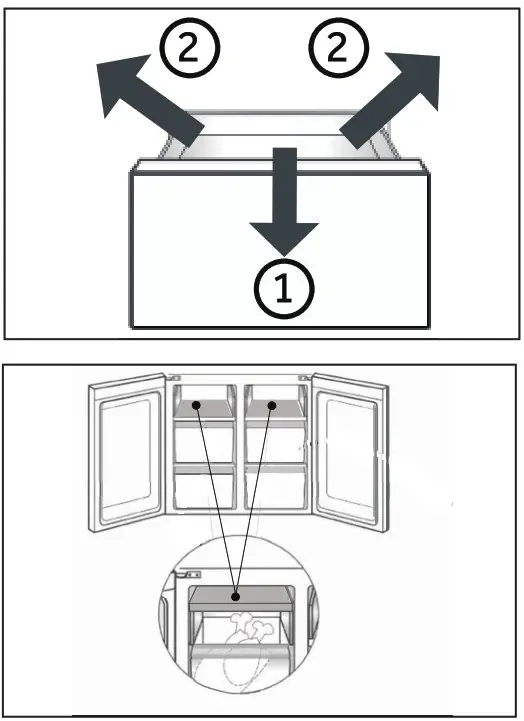 2
2
1