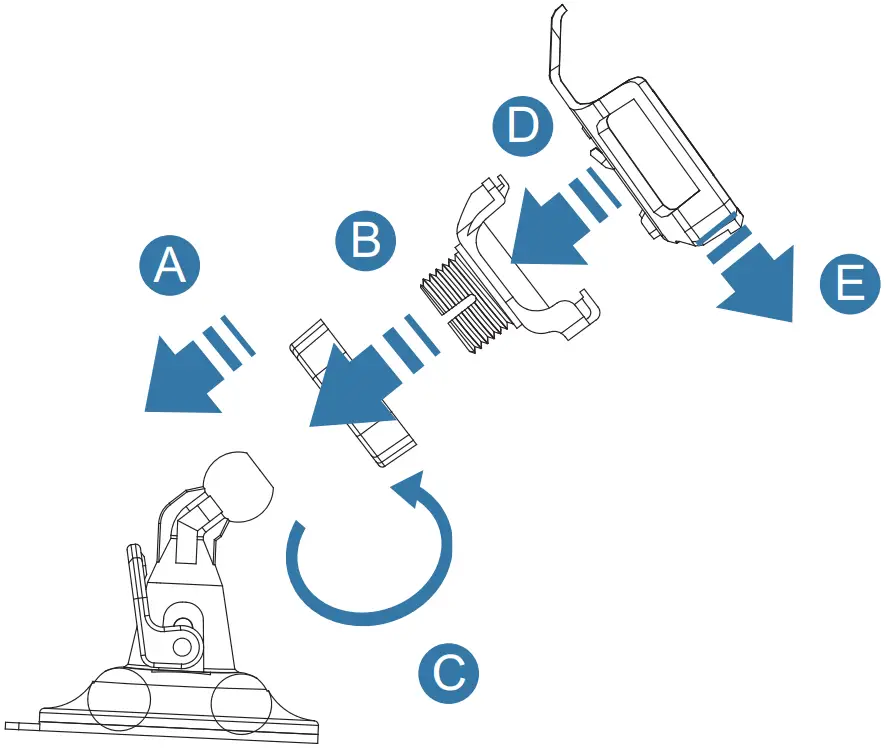 D
B
A
E
C