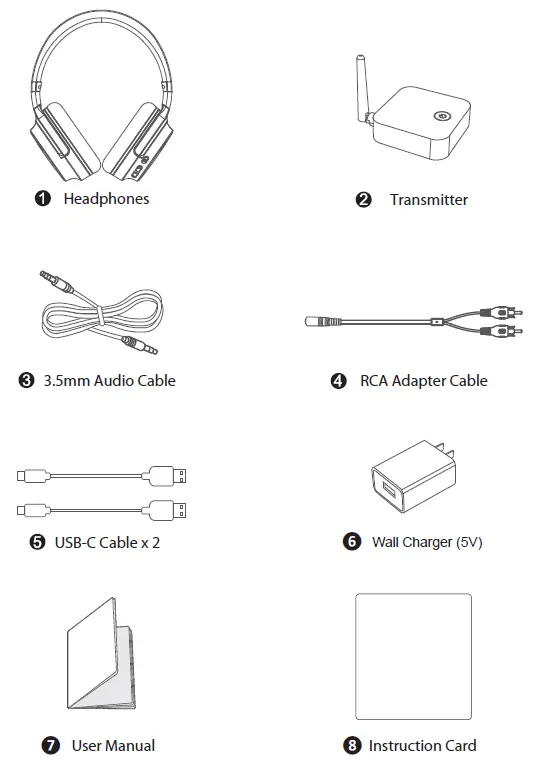 ❶ Headphones

❷ Transmitter

❸ 3.5mm Audio Cable

❹ RCA Adapter Cable

❺ USB-C Cable x 2

❻ Wall Charger (5V)

❼ User Manual

❽ Instruction Card