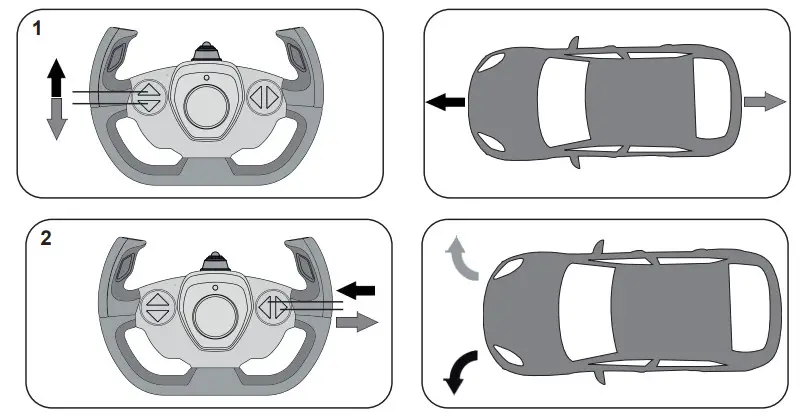 1

2