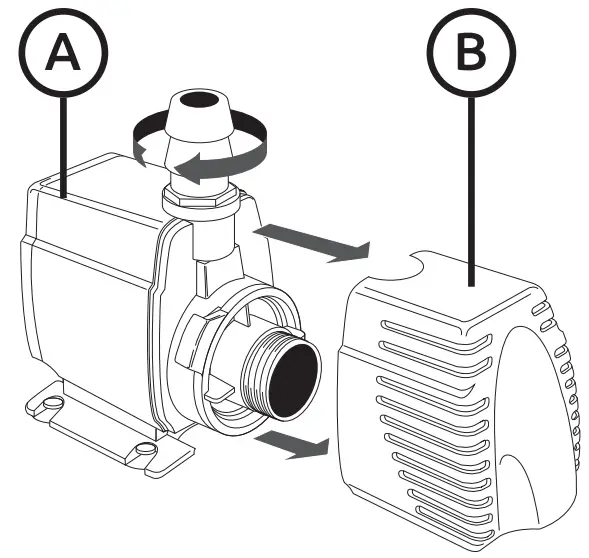 A

B