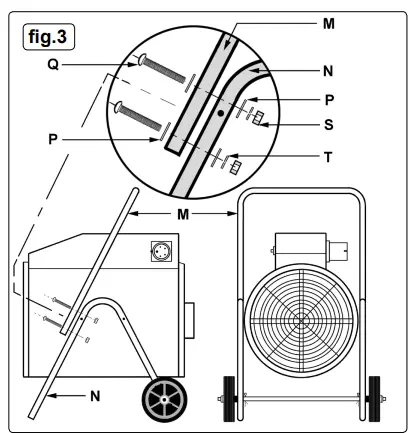 fig.3

M
Q
N
P
S
P
T
M
N