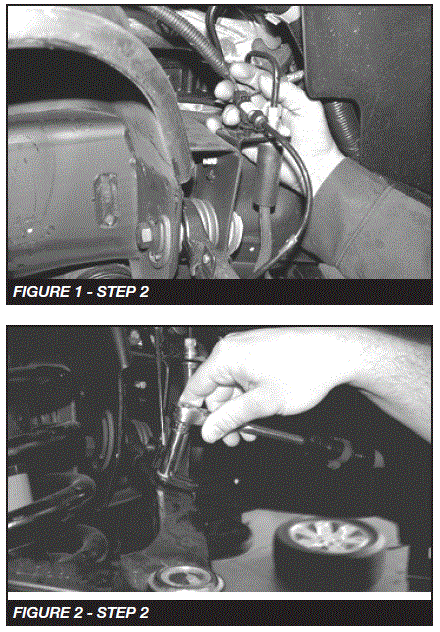 FIGURE 1 - STEP 2

FIGURE 2 - STEP 2