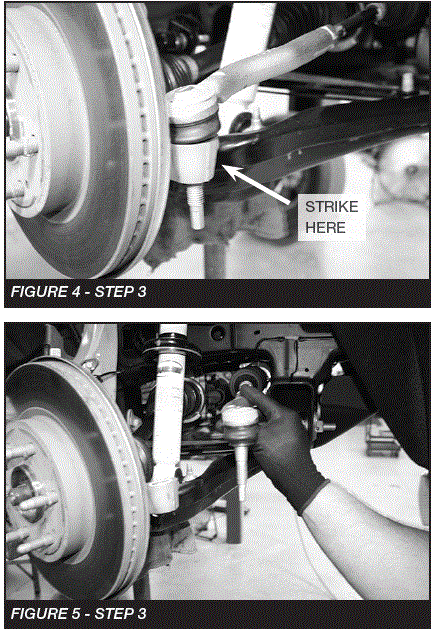 STRIKE HERE

FIGURE 4 - STEP 3

FIGURE 5 - STEP 3