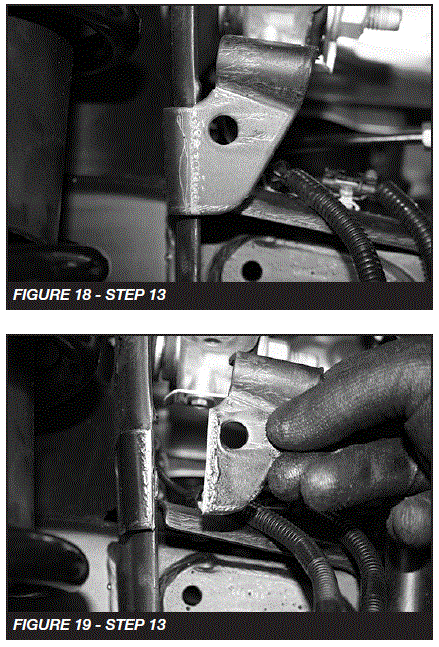 FIGURE 18 - STEP 13

FIGURE 19 - STEP 13