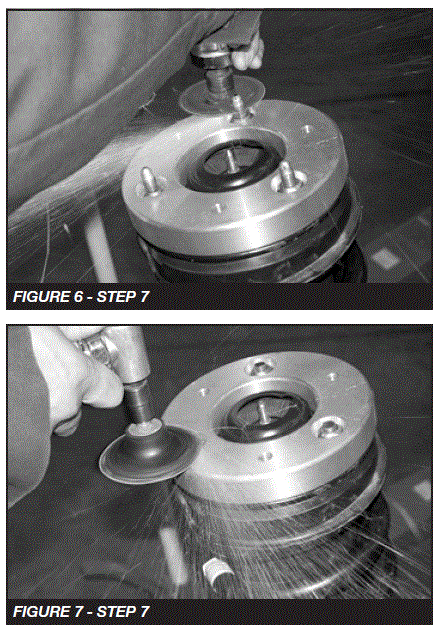 FIGURE 6 - STEP 7

FIGURE 7 - STEP 7