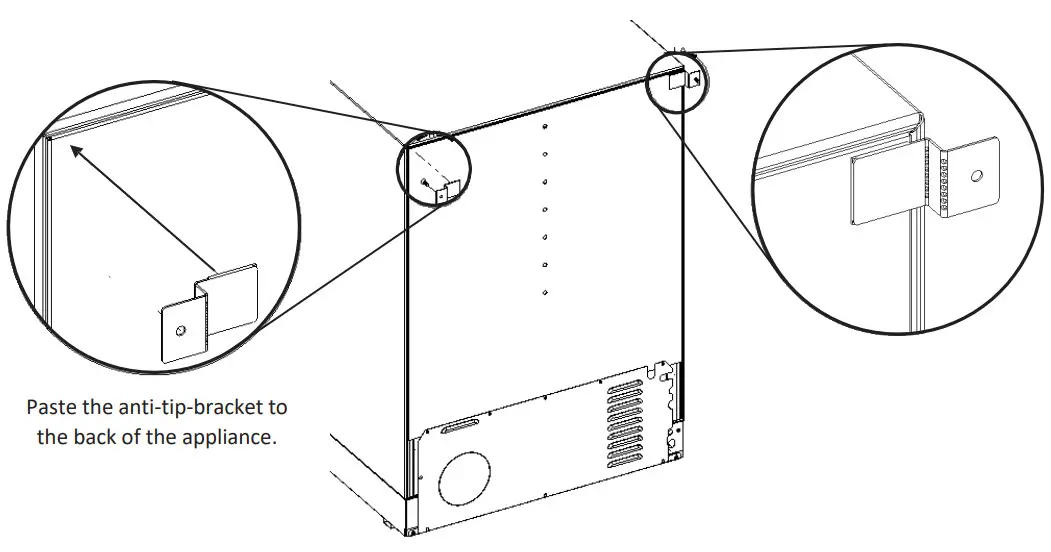 Paste the anti-tip-bracket to the back of the appliance.