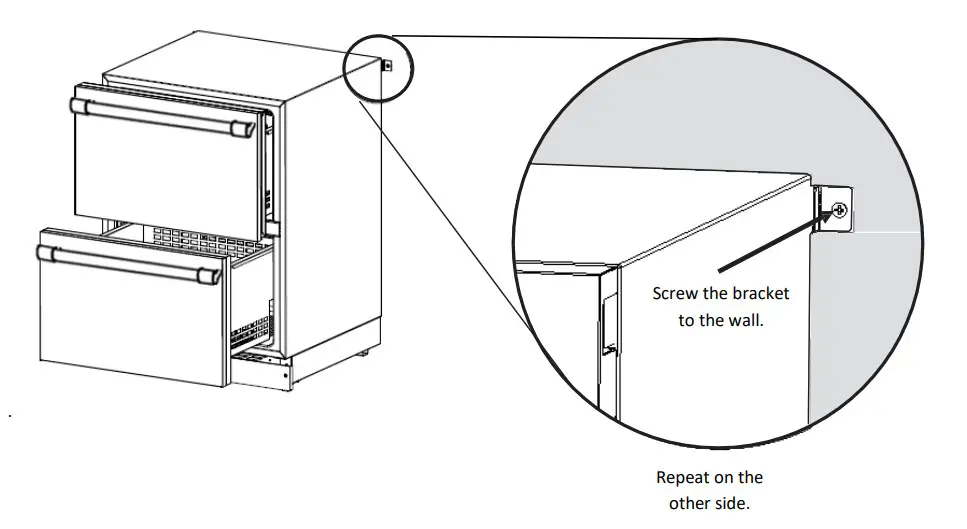 Screw the bracket to the wall.

Repeat on the other side.