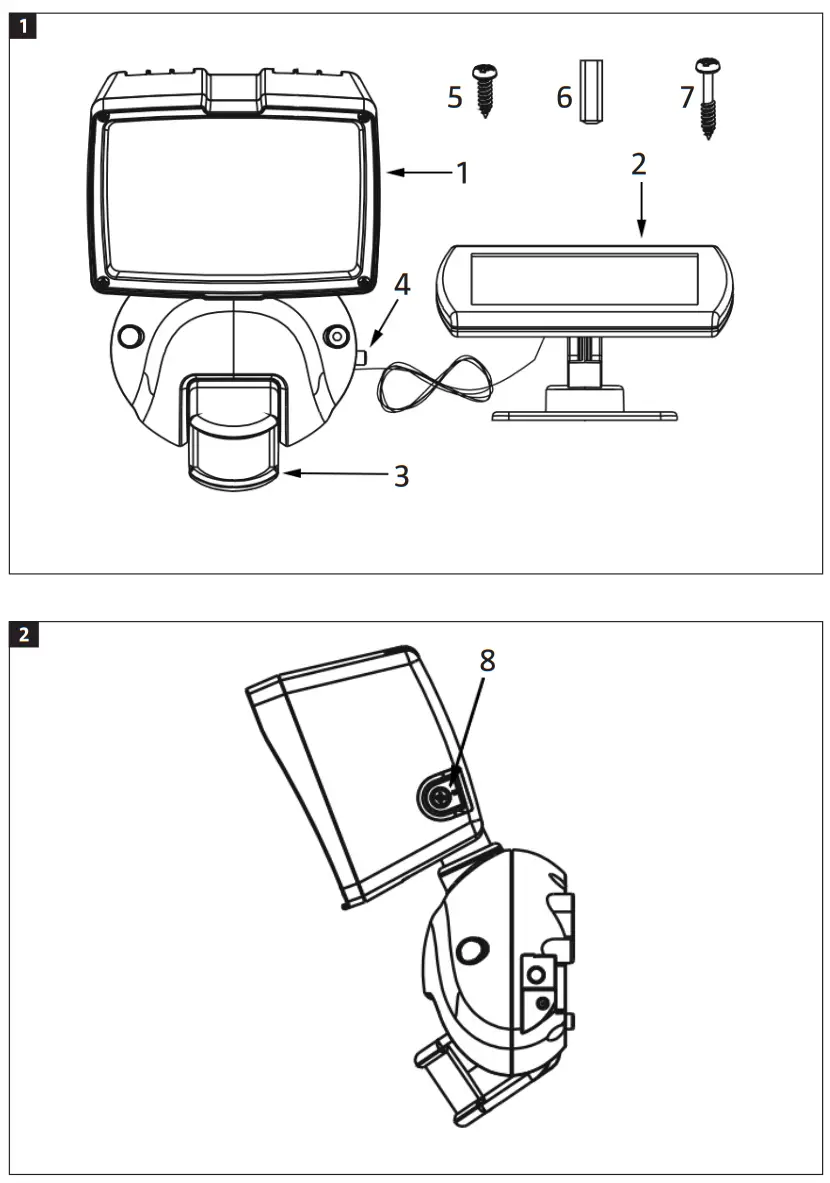 1
5
6
7
1
2
4
3

2
8