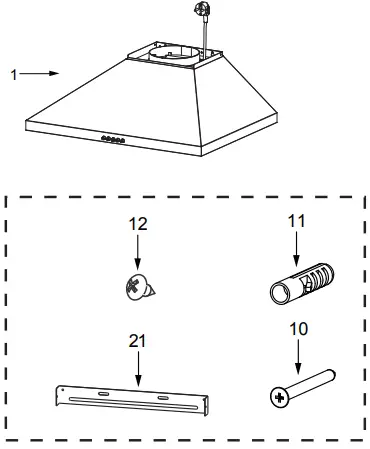 1

12

11

21

10