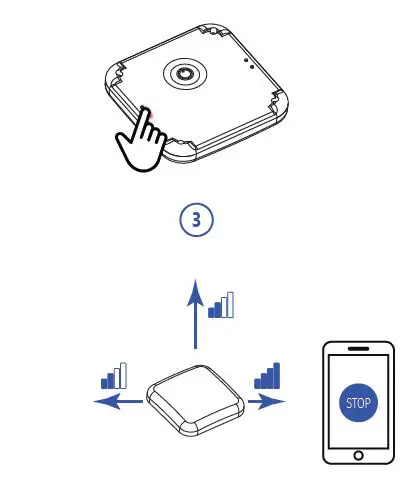 3

STOP