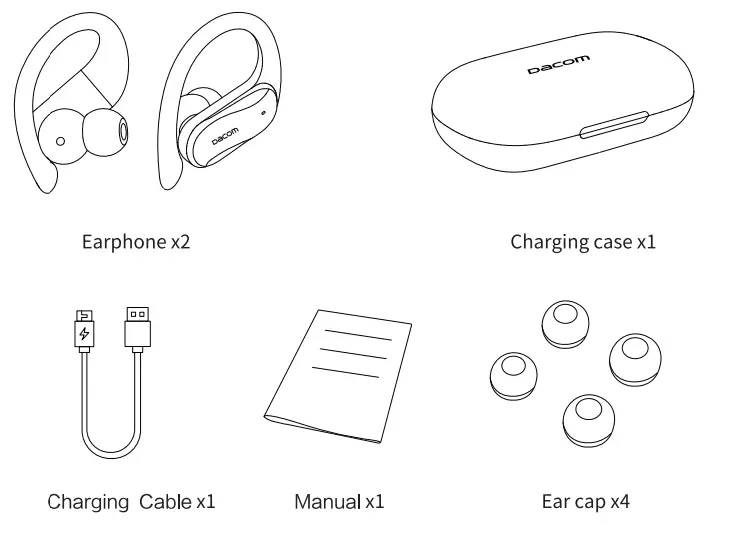 Dacom

Dacom

Earphone x2

Charging case x1

Charging Cable x1

Manual x1

Ear cap x4