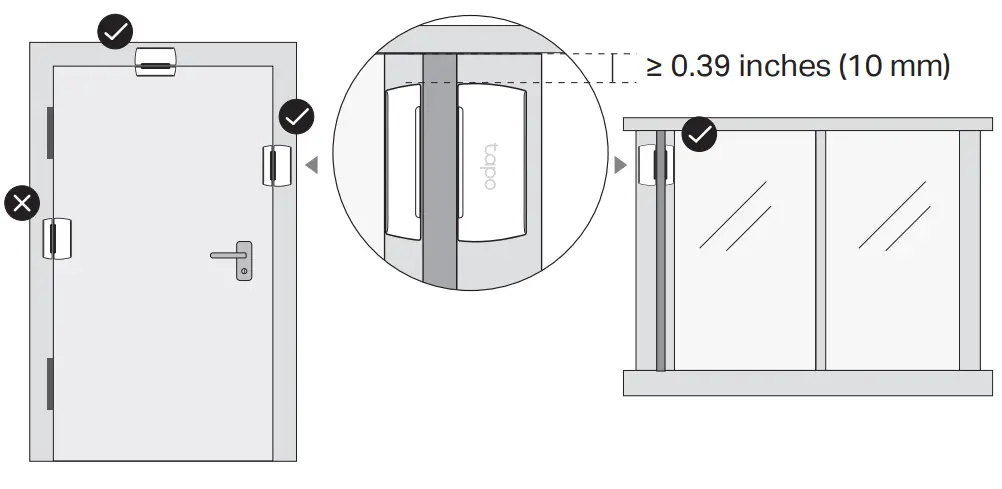 ≥ 0.39 inches (10 mm)

tapo