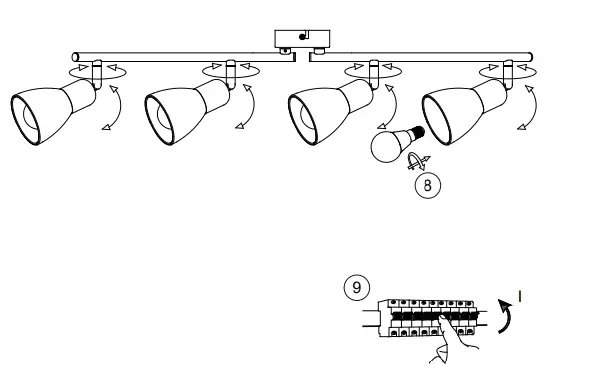 8

9

I