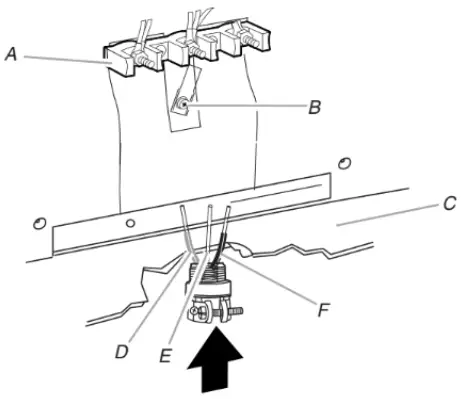 A
B
C
D
E
F