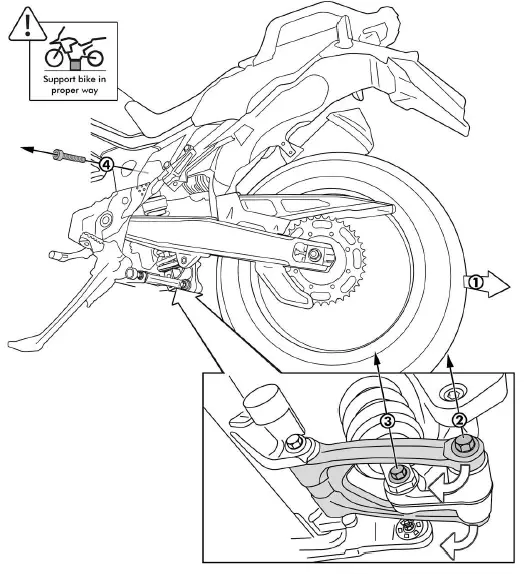 Support bike in proper way

4

1

3

2