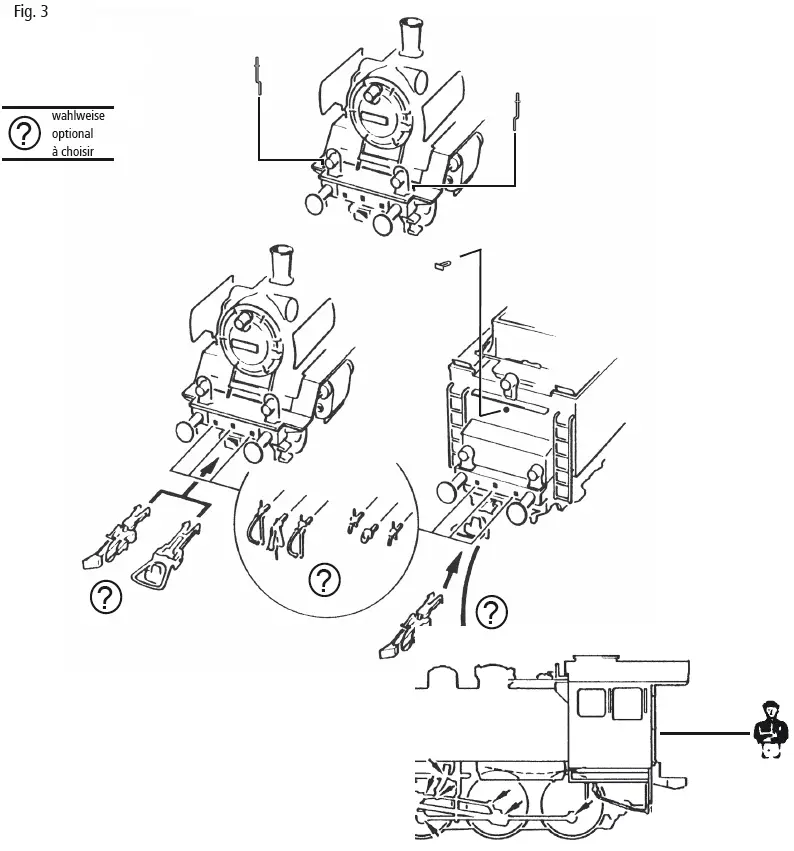 Fig. 3

?
wahlweise
optional
à choisir

?

?

?