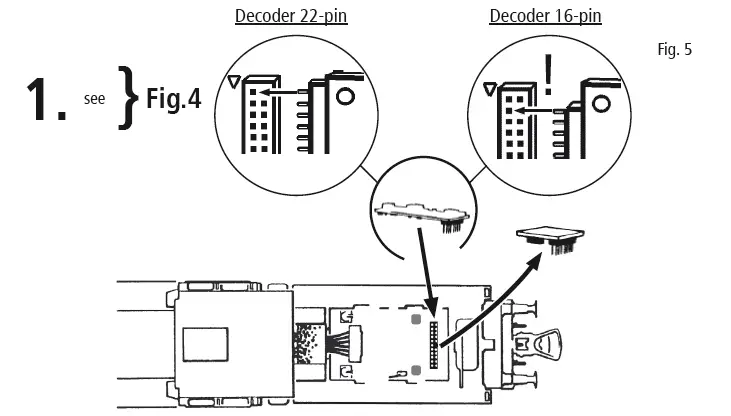 Decoder 22-pin

Decoder 16-pin

Fig. 5

1. see } Fig.4

!