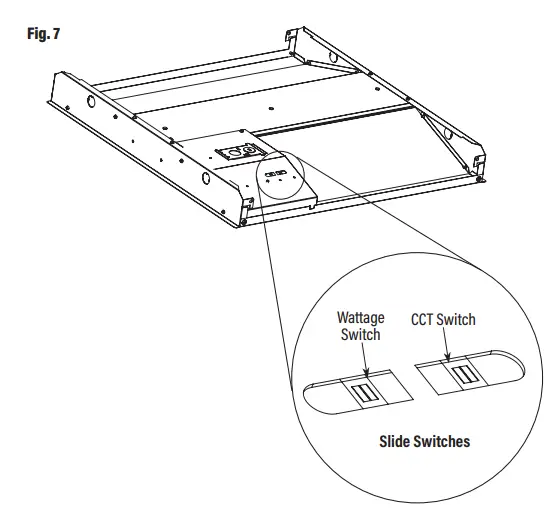 Fig. 7

Wattage Switch

CCT Switch

Slide Switches