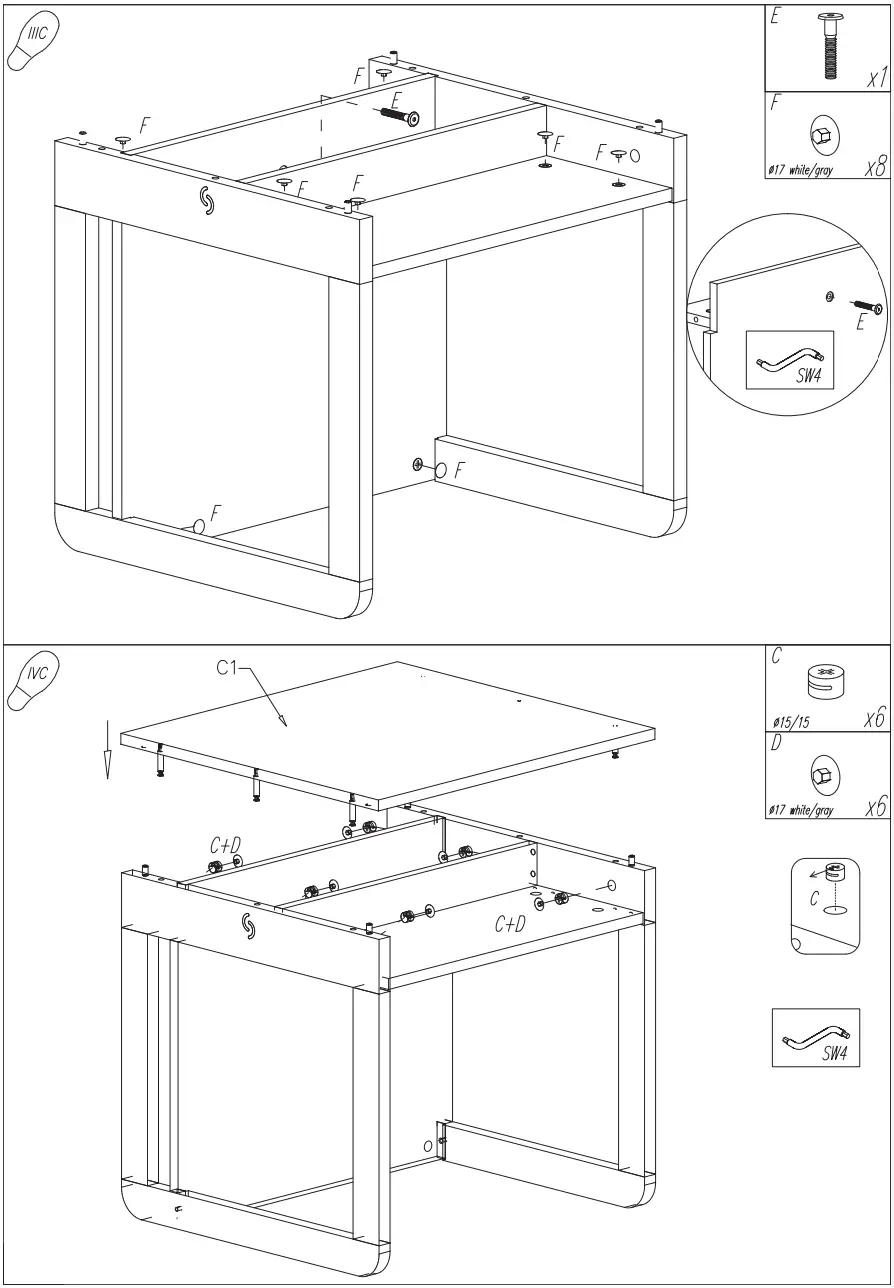 IIIC

E
x1

F
ø17 white/gray
x8

F
F
E
F
F
F
F
F

E
SW4

F
F

IVC

C1

C
ø15/15
x6

D
ø17 white/gray
x6

C+D
C+D

C

SW4