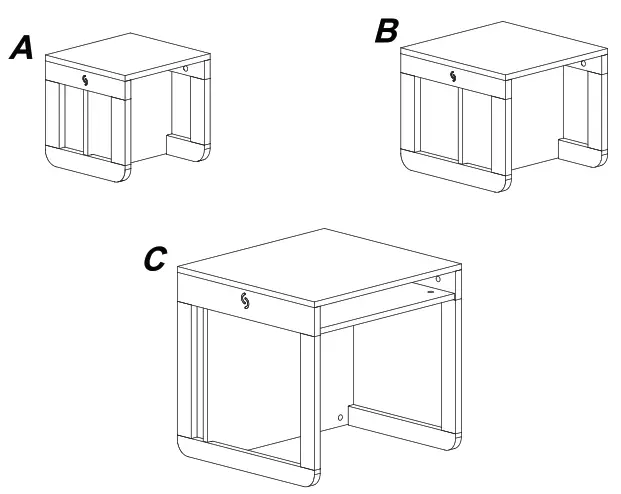 A

B

C