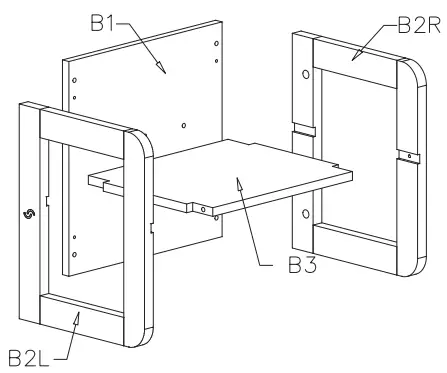 B1

B2R

B3

B2L