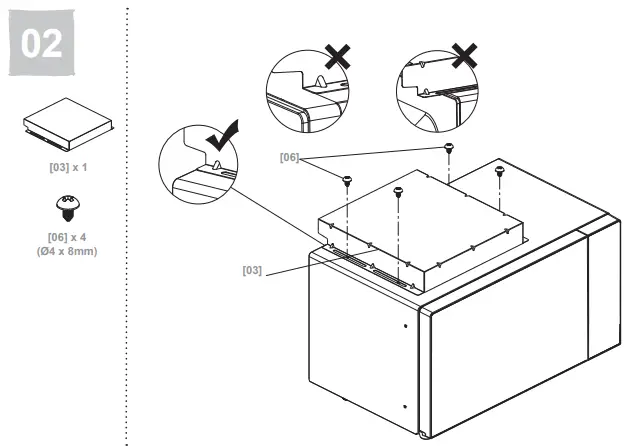 02

[03] x 1

[06] x 4
(Ø4 x 8mm)

[06]

[03]