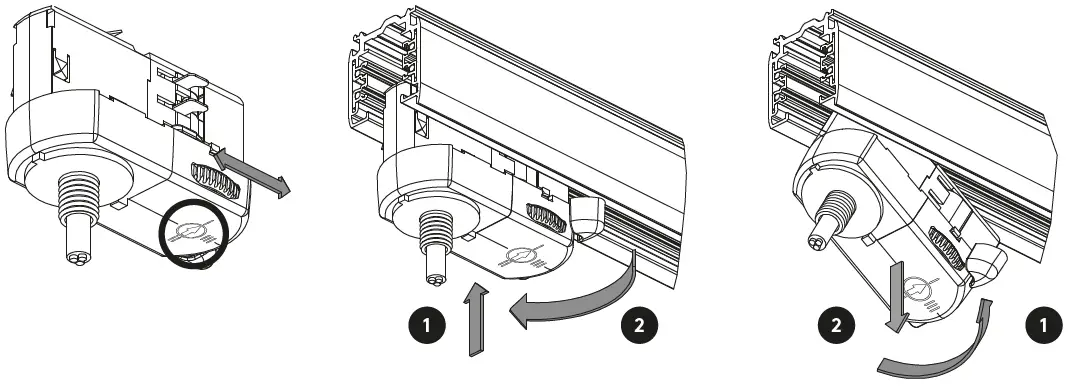 1 2 2 1