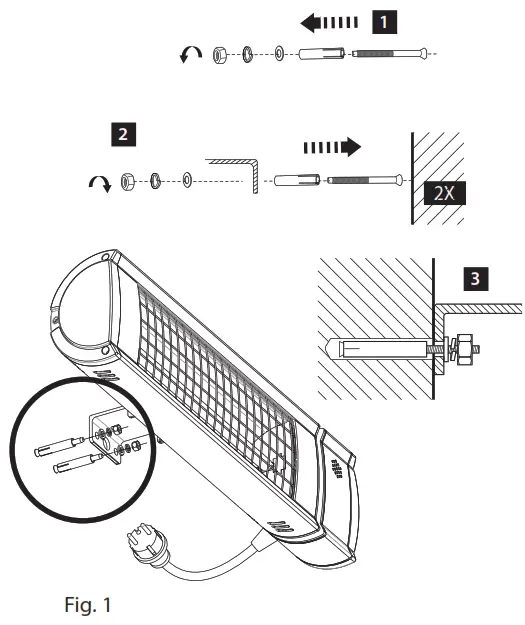 1

2

2X

3

Fig. 1